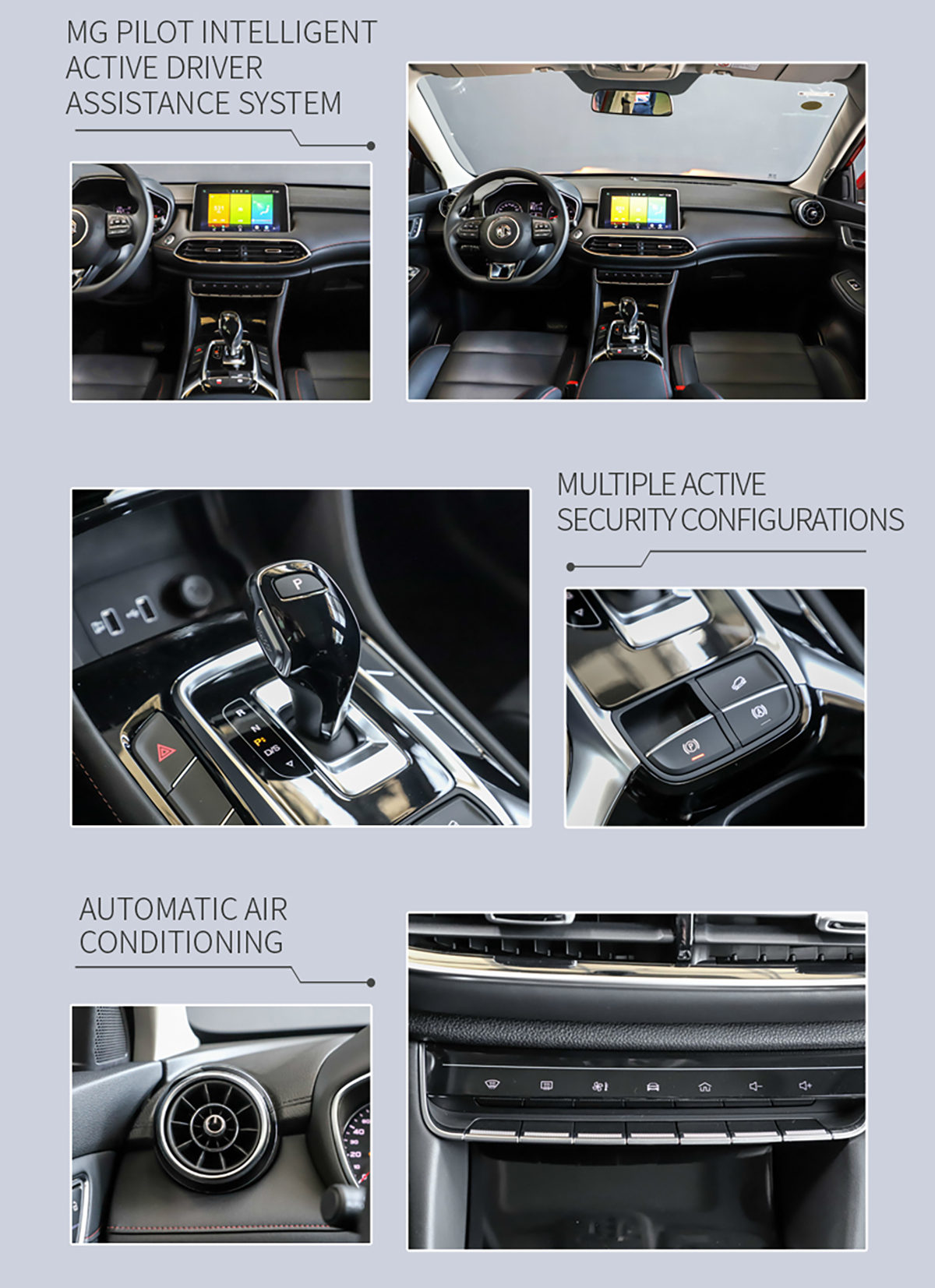 MG PILOT INTELLIGENT ACTIVE DRIVER ASSISTANCE SYSTEM

MULTIPLE ACTIVE SECURITY CONFIGURATIONS

P

R
N
P
D/S

AUTOMATIC AIR CONDITIONING